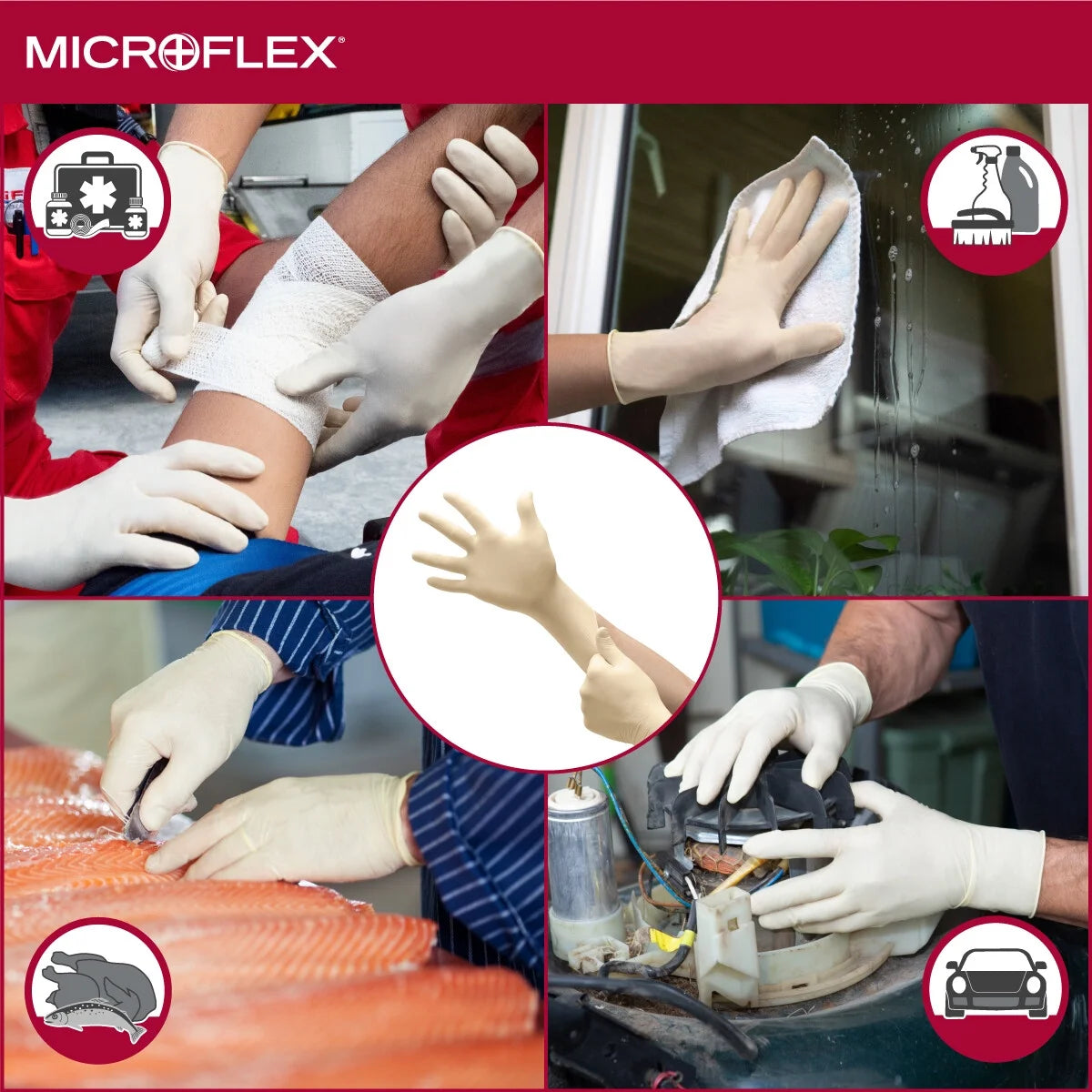 MICROFLEX®