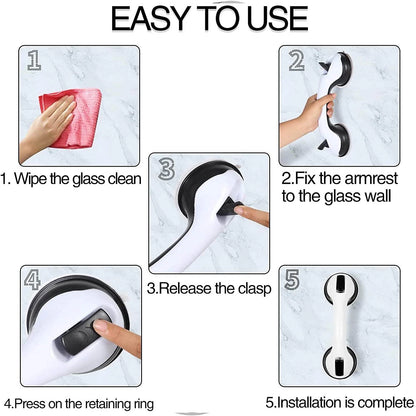 EASY TO USE

1

1. Wipe the glass clean

2

2.Fix the armrest to the glass wall

3

3.Release the clasp

4

4.Press on the retaining ring

5

5.Installation is complete