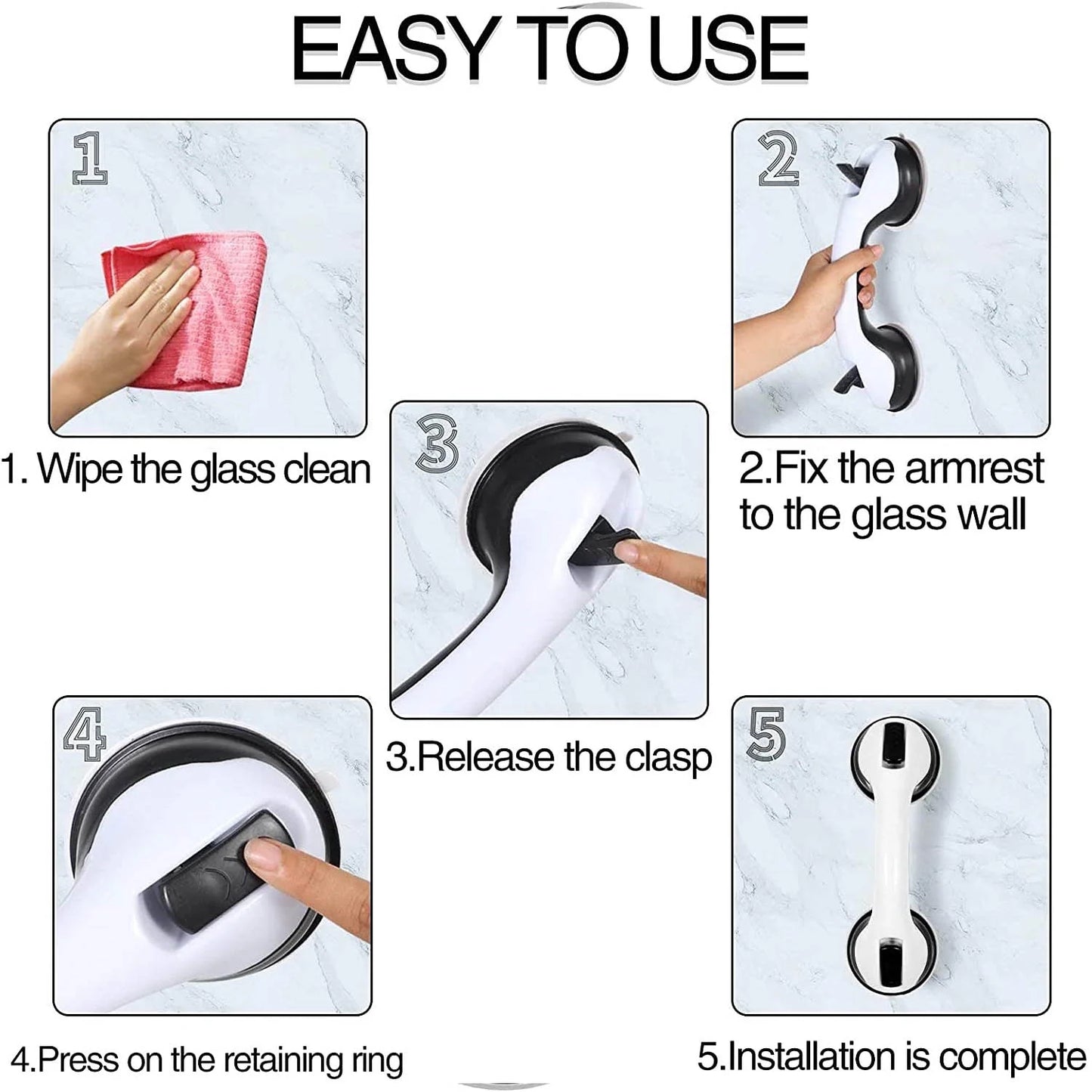 EASY TO USE

1

1. Wipe the glass clean

2

2.Fix the armrest to the glass wall

3

3.Release the clasp

4

4.Press on the retaining ring

5

5.Installation is complete