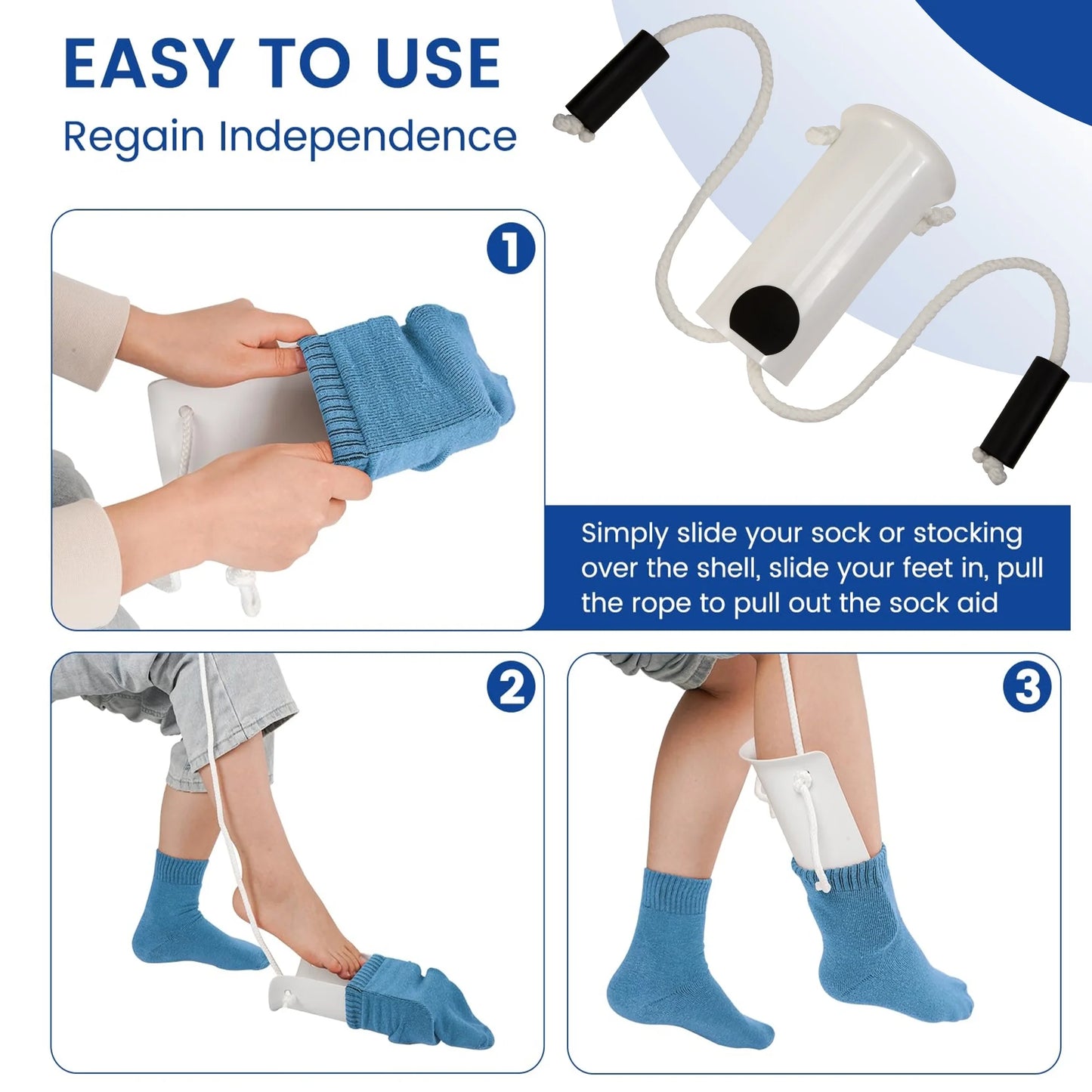 EASY TO USE
Regain Independence

1

Simply slide your sock or stocking over the shell, slide your feet in, pull the rope to pull out the sock aid

2

3