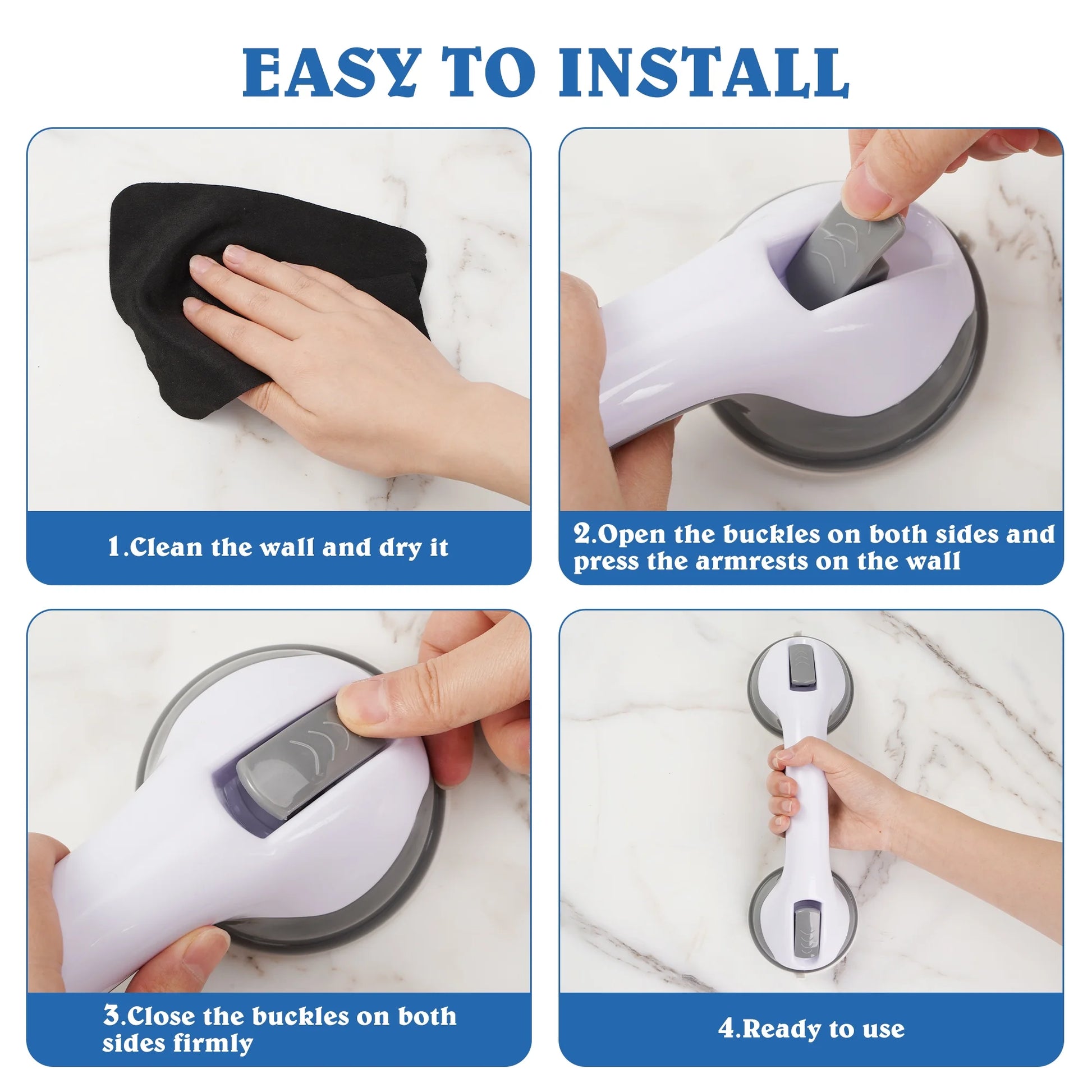 EASY TO INSTALL

1.Clean the wall and dry it

2.Open the buckles on both sides and press the armrests on the wall

3.Close the buckles on both sides firmly

4.Ready to use