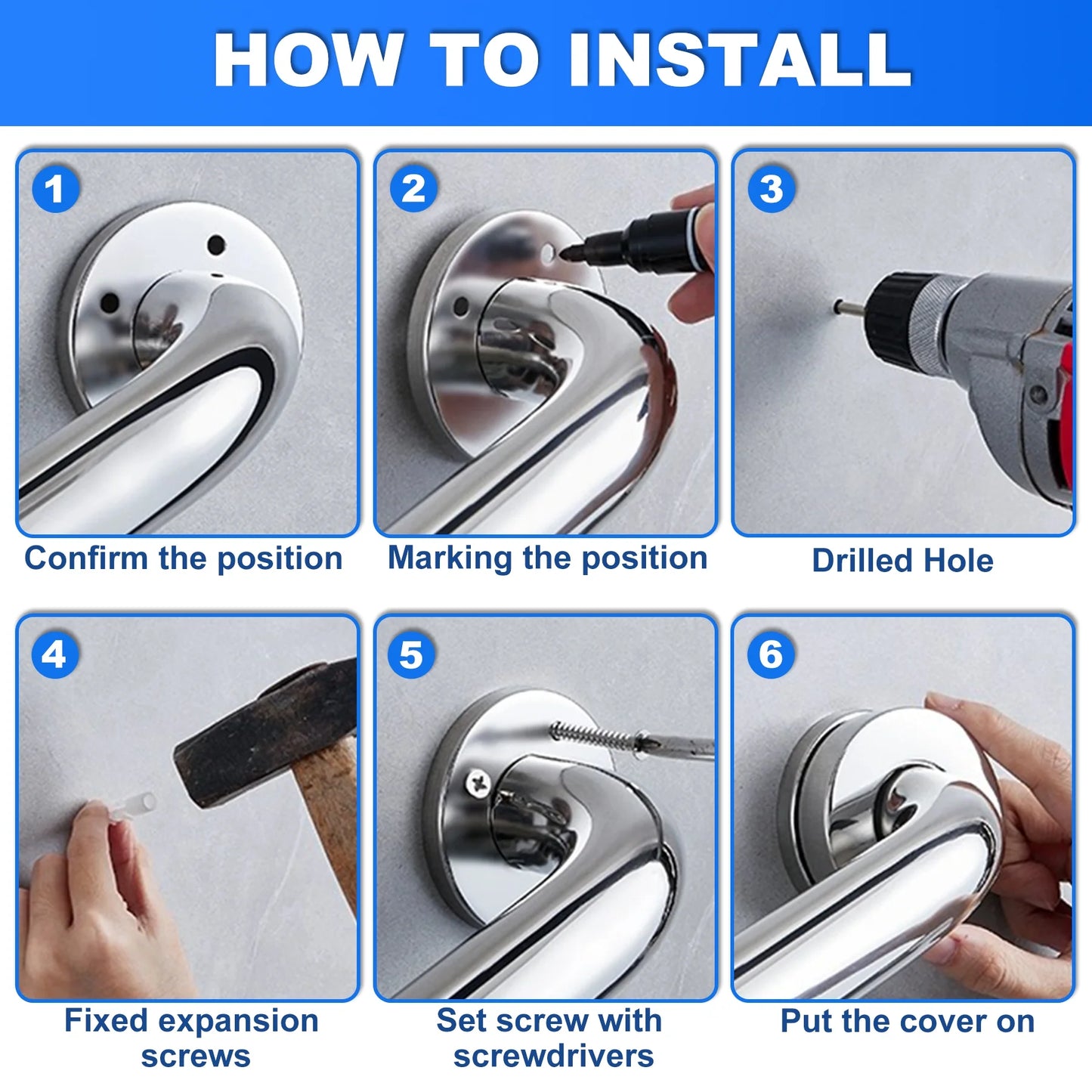 HOW TO INSTALL

1
Confirm the position

2
Marking the position

3
Drilled Hole

4
Fixed expansion screws

5
Set screw with screwdrivers

6
Put the cover on