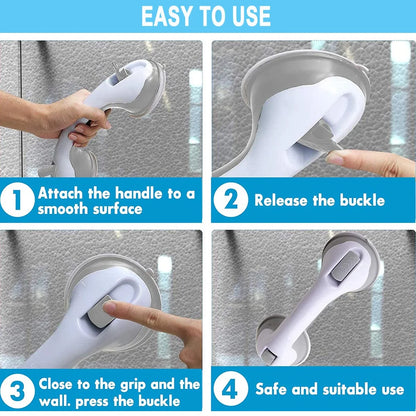 EASY TO USE

1 Attach the handle to a smooth surface

2 Release the buckle

3 Close to the grip and the wall. press the buckle

4 Safe and suitable use