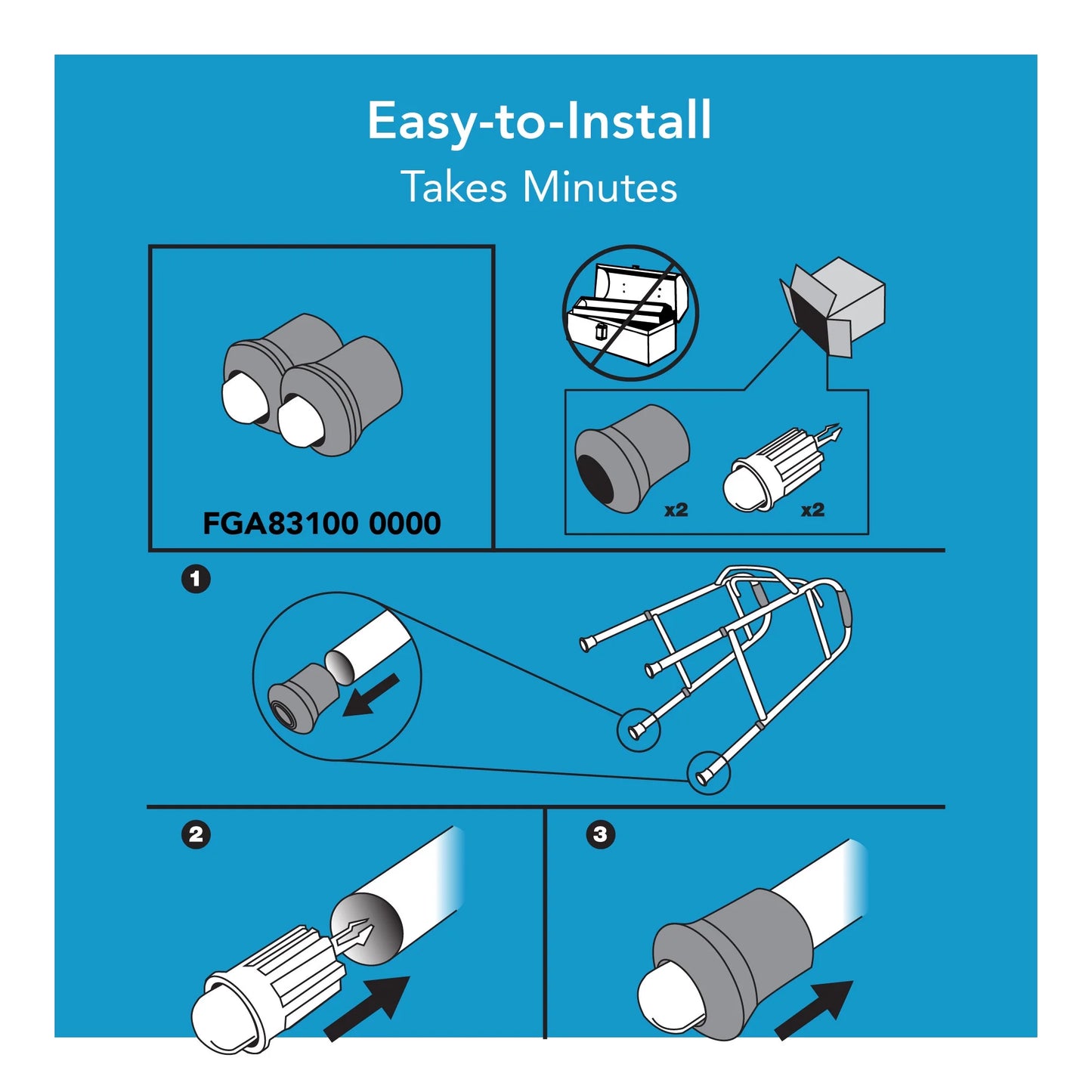 Easy-to-Install
Takes Minutes

FGA83100 0000

x2

x2

1

2

3